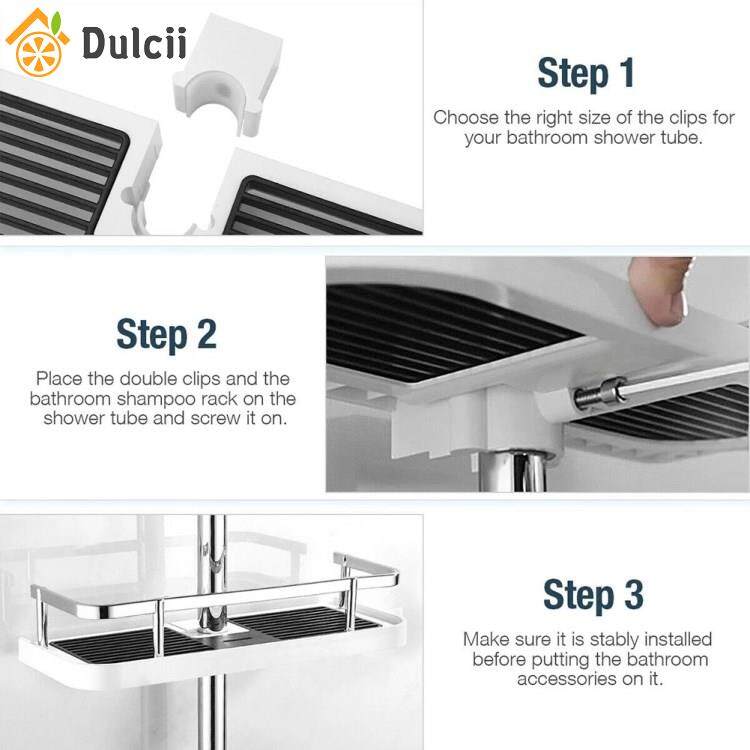 Dulcii

Step 1

Choose the right size of the clips for your bathroom shower tube.

Step 2

Place the double clips and the bathroom shampoo rack on the shower tube and screw it on.

Step 3

Make sure it is stably installed before putting the bathroom accessories on it.